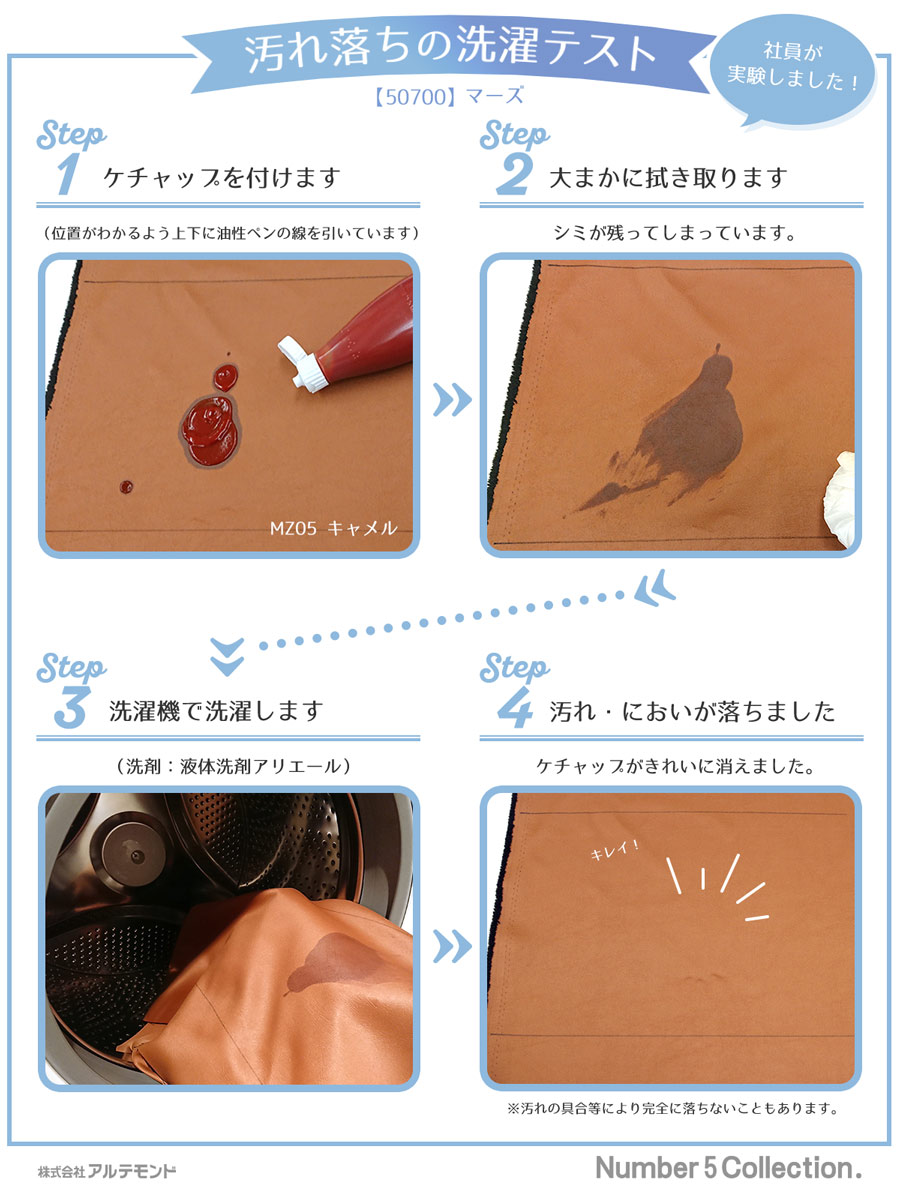 汚れ落ちの洗濯テスト

社員が実験しました！

【50700】マーズ

Step 1 ケチャップを付けます

（位置がわかるよう上下に油性ペンの線を引いています）

MZ05 キャメル

Step 2 大まかに拭き取ります

シミが残ってしまっています。

Step 3 洗濯機で洗濯します

（洗剤：液体洗剤アリエール）

Step 4 汚れ・においが落ちました

ケチャップがきれいに消えました。

キレイ！

※汚れの具合等により完全に落ちないこともあります。

株式会社アルテモンド

Number 5 Collection.